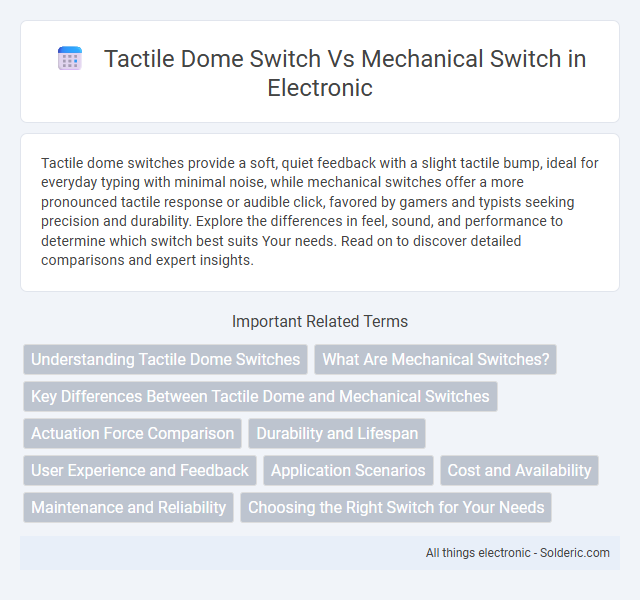 Tactile Dome Switch Vs Mechanical Switch in Electronic

Tactile dome switches provide a soft, quiet feedback with a slight tactile bump, ideal for everyday typing with minimal noise, while mechanical switches offer a more pronounced tactile response or audible click, favored by gamers and typists seeking precision and durability. Explore the differences in feel, sound, and performance to determine which switch best suits Your needs. Read on to discover detailed comparisons and expert insights.

Important Related Terms

Understanding Tactile Dome Switches

What Are Mechanical Switches?

Key Differences Between Tactile Dome and Mechanical Switches

Actuation Force Comparison

Durability and Lifespan

User Experience and Feedback

Application Scenarios

Cost and Availability

Maintenance and Reliability

Choosing the Right Switch for Your Needs

All things electronic - Solderic.com