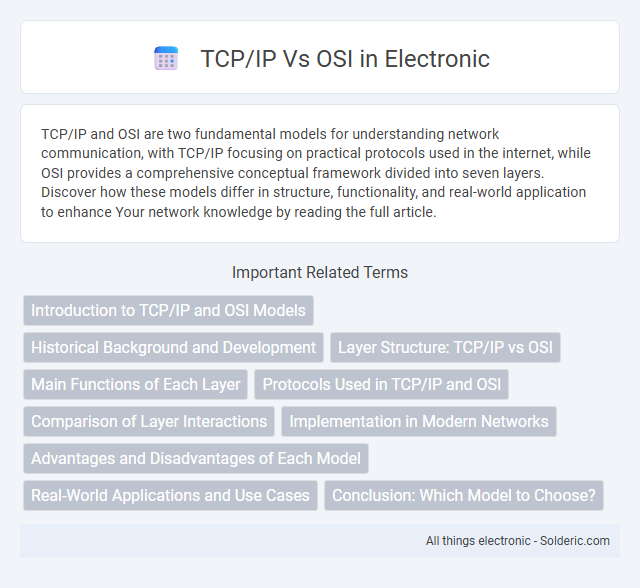 TCP/IP Vs OSI in Electronic

TCP/IP and OSI are two fundamental models for understanding network communication, with TCP/IP focusing on practical protocols used in the internet, while OSI provides a comprehensive conceptual framework divided into seven layers. Discover how these models differ in structure, functionality, and real-world application to enhance Your network knowledge by reading the full article.

Important Related Terms

Introduction to TCP/IP and OSI Models

Historical Background and Development

Layer Structure: TCP/IP vs OSI

Main Functions of Each Layer

Protocols Used in TCP/IP and OSI

Comparison of Layer Interactions

Implementation in Modern Networks

Advantages and Disadvantages of Each Model

Real-World Applications and Use Cases

Conclusion: Which Model to Choose?

All things electronic - Solderic.com