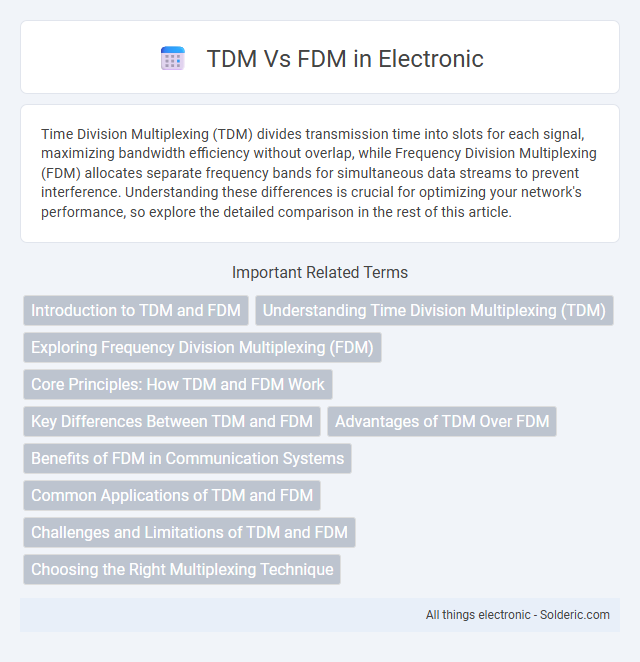 TDM Vs FDM in Electronic

Time Division Multiplexing (TDM) divides transmission time into slots for each signal, maximizing bandwidth efficiency without overlap, while Frequency Division Multiplexing (FDM) allocates separate frequency bands for simultaneous data streams to prevent interference. Understanding these differences is crucial for optimizing your network's performance, so explore the detailed comparison in the rest of this article.

Important Related Terms

Introduction to TDM and FDM

Understanding Time Division Multiplexing (TDM)

Exploring Frequency Division Multiplexing (FDM)

Core Principles: How TDM and FDM Work

Key Differences Between TDM and FDM

Advantages of TDM Over FDM

Benefits of FDM in Communication Systems

Common Applications of TDM and FDM

Challenges and Limitations of TDM and FDM

Choosing the Right Multiplexing Technique

All things electronic - Solderic.com