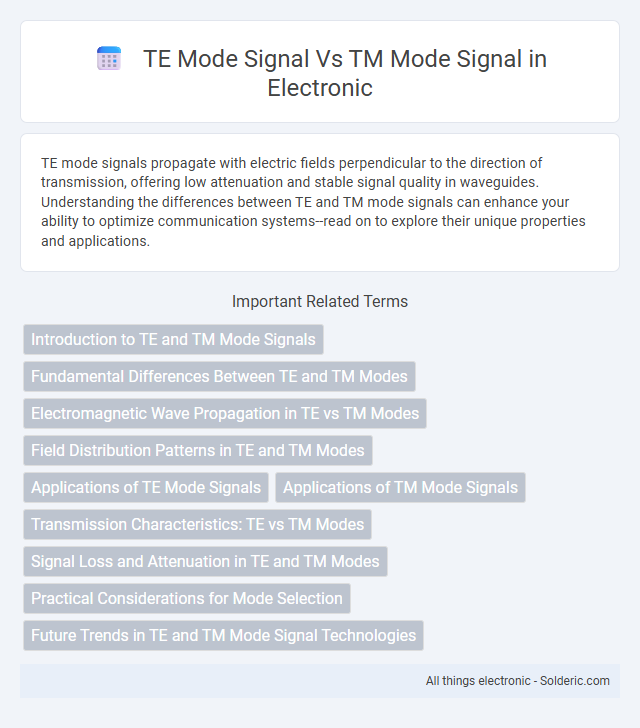 TE Mode Signal Vs TM Mode Signal in Electronic

TE mode signals propagate with electric fields perpendicular to the direction of transmission, offering low attenuation and stable signal quality in waveguides. Understanding the differences between TE and TM mode signals can enhance your ability to optimize communication systems--read on to explore their unique properties and applications.

Important Related Terms

Introduction to TE and TM Mode Signals

Fundamental Differences Between TE and TM Modes

Electromagnetic Wave Propagation in TE vs TM Modes

Field Distribution Patterns in TE and TM Modes

Applications of TE Mode Signals

Applications of TM Mode Signals

Transmission Characteristics: TE vs TM Modes

Signal Loss and Attenuation in TE and TM Modes

Practical Considerations for Mode Selection

Future Trends in TE and TM Mode Signal Technologies

All things electronic - Solderic.com