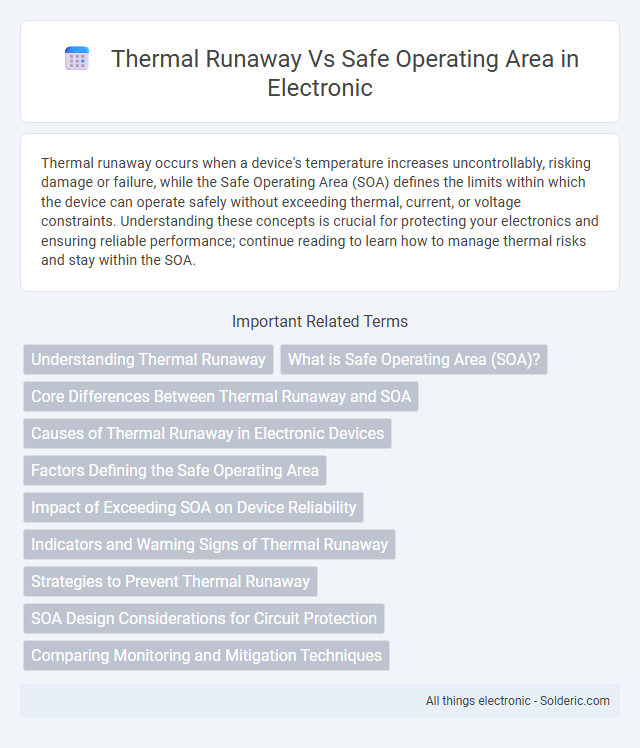 Thermal Runaway Vs Safe Operating Area in Electronic

Thermal runaway occurs when a device's temperature increases uncontrollably, risking damage or failure, while the Safe Operating Area (SOA) defines the limits within which the device can operate safely without exceeding thermal, current, or voltage constraints. Understanding these concepts is crucial for protecting your electronics and ensuring reliable performance; continue reading to learn how to manage thermal risks and stay within the SOA.

Important Related Terms

Understanding Thermal Runaway

What is Safe Operating Area (SOA)?

Core Differences Between Thermal Runaway and SOA

Causes of Thermal Runaway in Electronic Devices

Factors Defining the Safe Operating Area

Impact of Exceeding SOA on Device Reliability

Indicators and Warning Signs of Thermal Runaway

Strategies to Prevent Thermal Runaway

SOA Design Considerations for Circuit Protection

Comparing Monitoring and Mitigation Techniques

All things electronic - Solderic.com