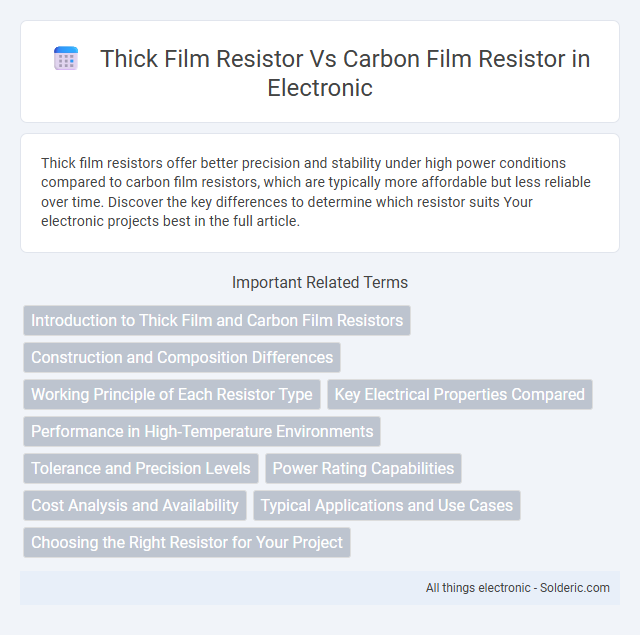 Thick Film Resistor Vs Carbon Film Resistor in Electronic

Thick film resistors offer better precision and stability under high power conditions compared to carbon film resistors, which are typically more affordable but less reliable over time. Discover the key differences to determine which resistor suits Your electronic projects best in the full article.

Important Related Terms

Introduction to Thick Film and Carbon Film Resistors

Construction and Composition Differences

Working Principle of Each Resistor Type

Key Electrical Properties Compared

Performance in High-Temperature Environments

Tolerance and Precision Levels

Power Rating Capabilities

Cost Analysis and Availability

Typical Applications and Use Cases

Choosing the Right Resistor for Your Project

All things electronic - Solderic.com