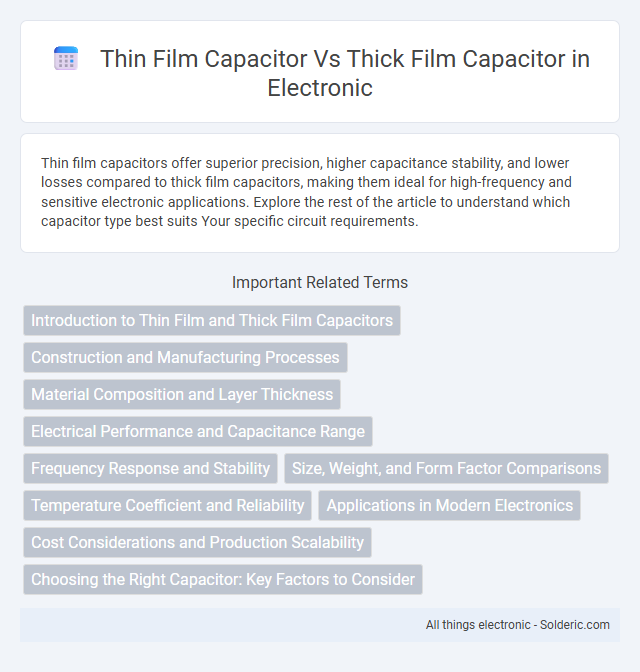 Thin Film Capacitor Vs Thick Film Capacitor in Electronic

Thin film capacitors offer superior precision, higher capacitance stability, and lower losses compared to thick film capacitors, making them ideal for high-frequency and sensitive electronic applications. Explore the rest of the article to understand which capacitor type best suits Your specific circuit requirements.

Important Related Terms

Introduction to Thin Film and Thick Film Capacitors

Construction and Manufacturing Processes

Material Composition and Layer Thickness

Electrical Performance and Capacitance Range

Frequency Response and Stability

Size, Weight, and Form Factor Comparisons

Temperature Coefficient and Reliability

Applications in Modern Electronics

Cost Considerations and Production Scalability

Choosing the Right Capacitor: Key Factors to Consider

All things electronic - Solderic.com