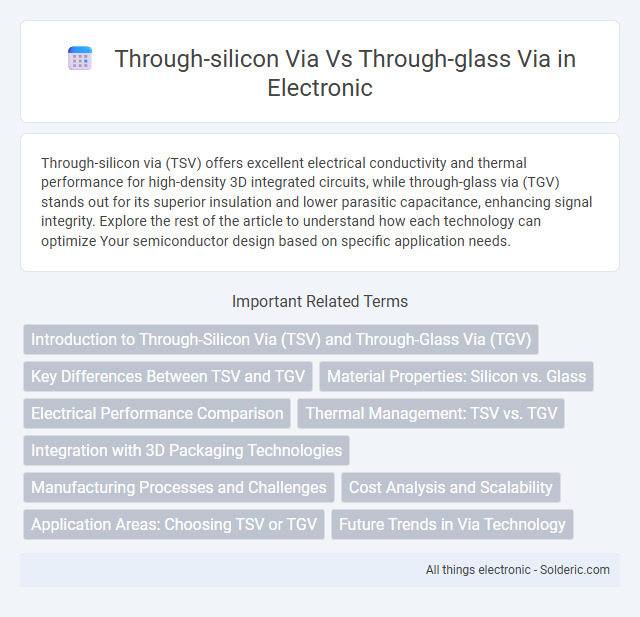 Through-silicon Via Vs Through-glass Via in Electronic

Through-silicon via (TSV) offers excellent electrical conductivity and thermal performance for high-density 3D integrated circuits, while through-glass via (TGV) stands out for its superior insulation and lower parasitic capacitance, enhancing signal integrity. Explore the rest of the article to understand how each technology can optimize Your semiconductor design based on specific application needs.

Important Related Terms

Introduction to Through-Silicon Via (TSV) and Through-Glass Via (TGV)

Key Differences Between TSV and TGV

Material Properties: Silicon vs. Glass

Electrical Performance Comparison

Thermal Management: TSV vs. TGV

Integration with 3D Packaging Technologies

Manufacturing Processes and Challenges

Cost Analysis and Scalability

Application Areas: Choosing TSV or TGV

Future Trends in Via Technology

All things electronic - Solderic.com