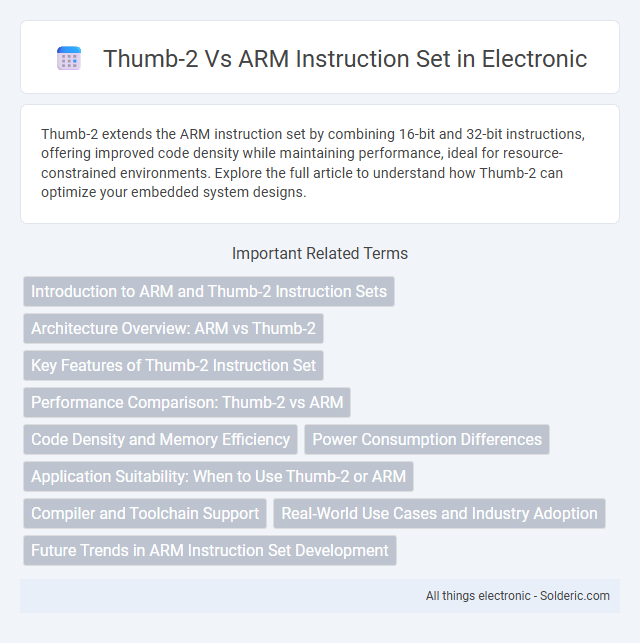 Thumb-2 Vs ARM Instruction Set in Electronic

Thumb-2 extends the ARM instruction set by combining 16-bit and 32-bit instructions, offering improved code density while maintaining performance, ideal for resource-constrained environments. Explore the full article to understand how Thumb-2 can optimize your embedded system designs.

Important Related Terms

Introduction to ARM and Thumb-2 Instruction Sets

Architecture Overview: ARM vs Thumb-2

Key Features of Thumb-2 Instruction Set

Performance Comparison: Thumb-2 vs ARM

Code Density and Memory Efficiency

Power Consumption Differences

Application Suitability: When to Use Thumb-2 or ARM

Compiler and Toolchain Support

Real-World Use Cases and Industry Adoption

Future Trends in ARM Instruction Set Development

All things electronic - Solderic.com