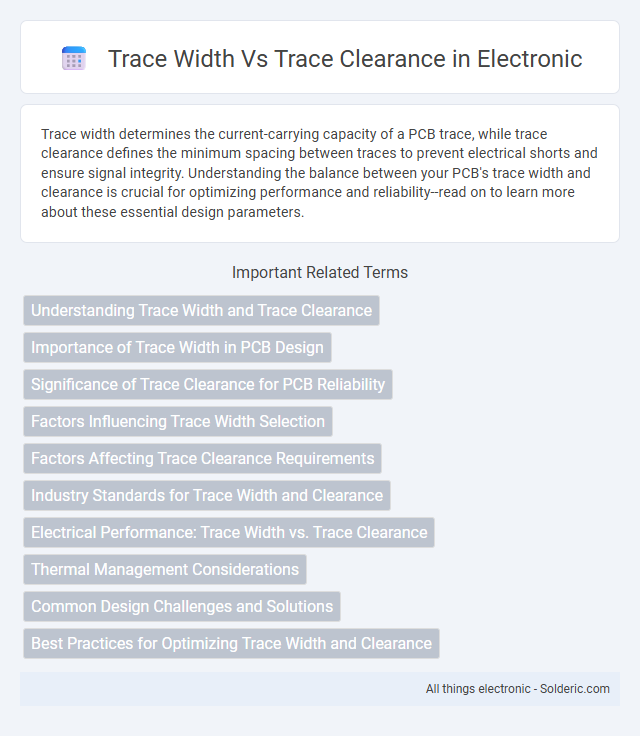 Trace Width Vs Trace Clearance in Electronic

Trace width determines the current-carrying capacity of a PCB trace, while trace clearance defines the minimum spacing between traces to prevent electrical shorts and ensure signal integrity. Understanding the balance between your PCB's trace width and clearance is crucial for optimizing performance and reliability--read on to learn more about these essential design parameters.

Important Related Terms

Understanding Trace Width and Trace Clearance

Importance of Trace Width in PCB Design

Significance of Trace Clearance for PCB Reliability

Factors Influencing Trace Width Selection

Factors Affecting Trace Clearance Requirements

Industry Standards for Trace Width and Clearance

Electrical Performance: Trace Width vs. Trace Clearance

Thermal Management Considerations

Common Design Challenges and Solutions

Best Practices for Optimizing Trace Width and Clearance

All things electronic - Solderic.com