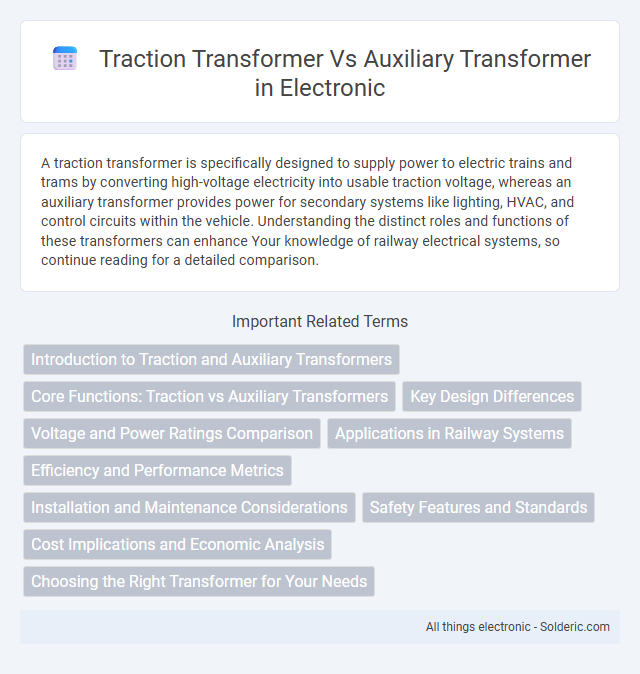 Traction Transformer Vs Auxiliary Transformer in Electronic

A traction transformer is specifically designed to supply power to electric trains and trams by converting high-voltage electricity into usable traction voltage, whereas an auxiliary transformer provides power for secondary systems like lighting, HVAC, and control circuits within the vehicle. Understanding the distinct roles and functions of these transformers can enhance Your knowledge of railway electrical systems, so continue reading for a detailed comparison.

Important Related Terms

Introduction to Traction and Auxiliary Transformers

Core Functions: Traction vs Auxiliary Transformers

Key Design Differences

Voltage and Power Ratings Comparison

Applications in Railway Systems

Efficiency and Performance Metrics

Installation and Maintenance Considerations

Safety Features and Standards

Cost Implications and Economic Analysis

Choosing the Right Transformer for Your Needs

All things electronic - Solderic.com