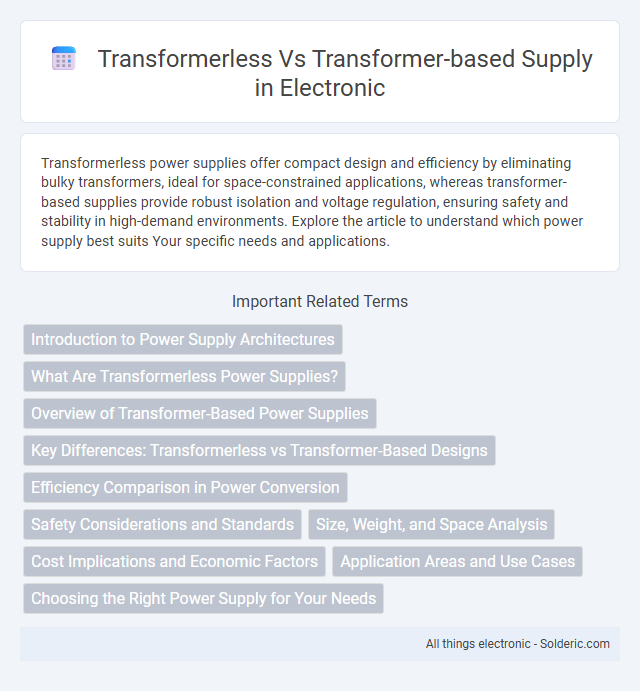 Transformerless Vs Transformer-based Supply in Electronic

Transformerless power supplies offer compact design and efficiency by eliminating bulky transformers, ideal for space-constrained applications, whereas transformer-based supplies provide robust isolation and voltage regulation, ensuring safety and stability in high-demand environments. Explore the article to understand which power supply best suits Your specific needs and applications.

Important Related Terms

Introduction to Power Supply Architectures

What Are Transformerless Power Supplies?

Overview of Transformer-Based Power Supplies

Key Differences: Transformerless vs Transformer-Based Designs

Efficiency Comparison in Power Conversion

Safety Considerations and Standards

Size, Weight, and Space Analysis

Cost Implications and Economic Factors

Application Areas and Use Cases

Choosing the Right Power Supply for Your Needs

All things electronic - Solderic.com