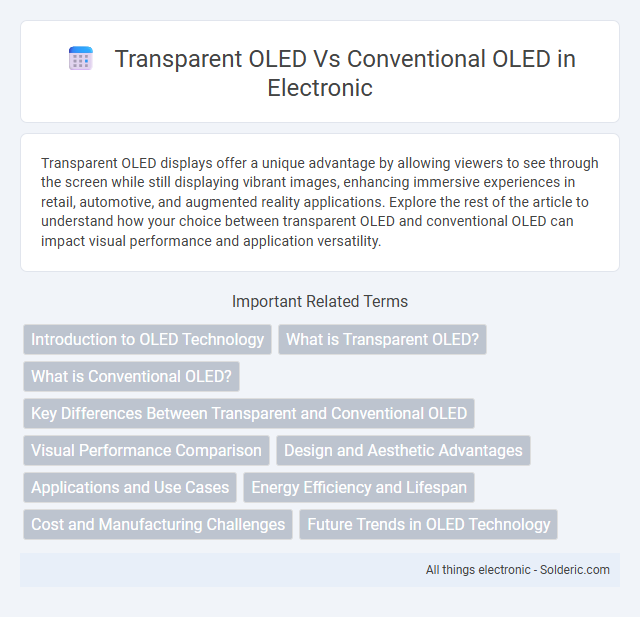 Transparent OLED Vs Conventional OLED in Electronic

Transparent OLED displays offer a unique advantage by allowing viewers to see through the screen while still displaying vibrant images, enhancing immersive experiences in retail, automotive, and augmented reality applications. Explore the rest of the article to understand how your choice between transparent OLED and conventional OLED can impact visual performance and application versatility.

Important Related Terms

Introduction to OLED Technology
What is Transparent OLED?
What is Conventional OLED?
Key Differences Between Transparent and Conventional OLED
Visual Performance Comparison
Design and Aesthetic Advantages
Applications and Use Cases
Energy Efficiency and Lifespan
Cost and Manufacturing Challenges
Future Trends in OLED Technology

All things electronic - Solderic.com