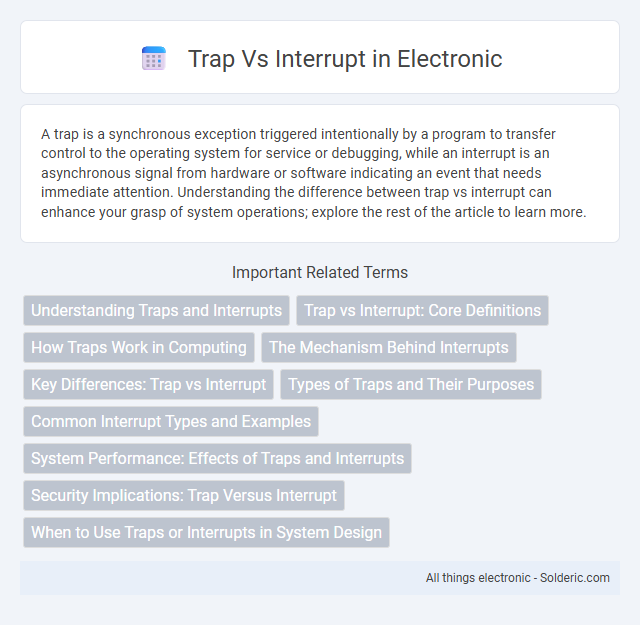 Trap Vs Interrupt in Electronic

A trap is a synchronous exception triggered intentionally by a program to transfer control to the operating system for service or debugging, while an interrupt is an asynchronous signal from hardware or software indicating an event that needs immediate attention. Understanding the difference between trap vs interrupt can enhance your grasp of system operations; explore the rest of the article to learn more.

Important Related Terms

Understanding Traps and Interrupts

Trap vs Interrupt: Core Definitions

How Traps Work in Computing

The Mechanism Behind Interrupts

Key Differences: Trap vs Interrupt

Types of Traps and Their Purposes

Common Interrupt Types and Examples

System Performance: Effects of Traps and Interrupts

Security Implications: Trap Versus Interrupt

When to Use Traps or Interrupts in System Design

All things electronic - Solderic.com