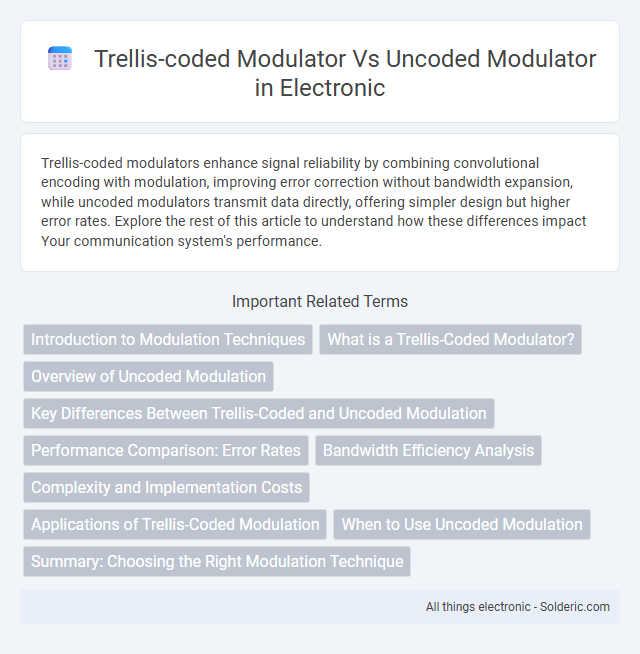 Trellis-coded Modulator Vs Uncoded Modulator in Electronic

Trellis-coded modulators enhance signal reliability by combining convolutional encoding with modulation, improving error correction without bandwidth expansion, while uncoded modulators transmit data directly, offering simpler design but higher error rates. Explore the rest of this article to understand how these differences impact Your communication system's performance.

Important Related Terms

Introduction to Modulation Techniques

What is a Trellis-Coded Modulator?

Overview of Uncoded Modulation

Key Differences Between Trellis-Coded and Uncoded Modulation

Performance Comparison: Error Rates

Bandwidth Efficiency Analysis

Complexity and Implementation Costs

Applications of Trellis-Coded Modulation

When to Use Uncoded Modulation

Summary: Choosing the Right Modulation Technique

All things electronic - Solderic.com