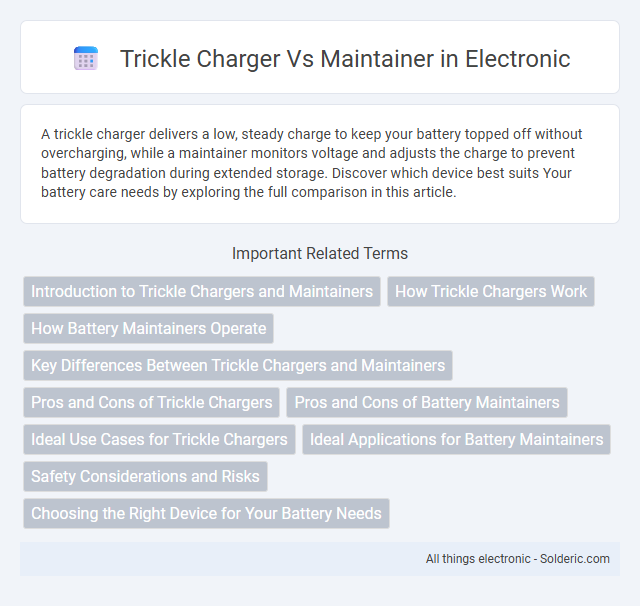 Trickle Charger Vs Maintainer in Electronic

A trickle charger delivers a low, steady charge to keep your battery topped off without overcharging, while a maintainer monitors voltage and adjusts the charge to prevent battery degradation during extended storage. Discover which device best suits Your battery care needs by exploring the full comparison in this article.

Important Related Terms

Introduction to Trickle Chargers and Maintainers

How Trickle Chargers Work

How Battery Maintainers Operate

Key Differences Between Trickle Chargers and Maintainers

Pros and Cons of Trickle Chargers

Pros and Cons of Battery Maintainers

Ideal Use Cases for Trickle Chargers

Ideal Applications for Battery Maintainers

Safety Considerations and Risks

Choosing the Right Device for Your Battery Needs

All things electronic - Solderic.com