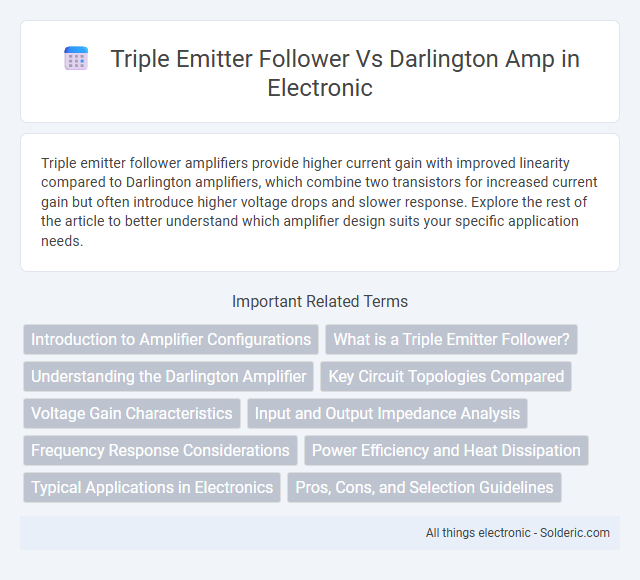 Triple Emitter Follower Vs Darlington Amp in Electronic

Triple emitter follower amplifiers provide higher current gain with improved linearity compared to Darlington amplifiers, which combine two transistors for increased current gain but often introduce higher voltage drops and slower response. Explore the rest of the article to better understand which amplifier design suits your specific application needs.

Important Related Terms

Introduction to Amplifier Configurations
What is a Triple Emitter Follower?
Understanding the Darlington Amplifier
Key Circuit Topologies Compared
Voltage Gain Characteristics
Input and Output Impedance Analysis
Frequency Response Considerations
Power Efficiency and Heat Dissipation
Typical Applications in Electronics
Pros, Cons, and Selection Guidelines

All things electronic - Solderic.com