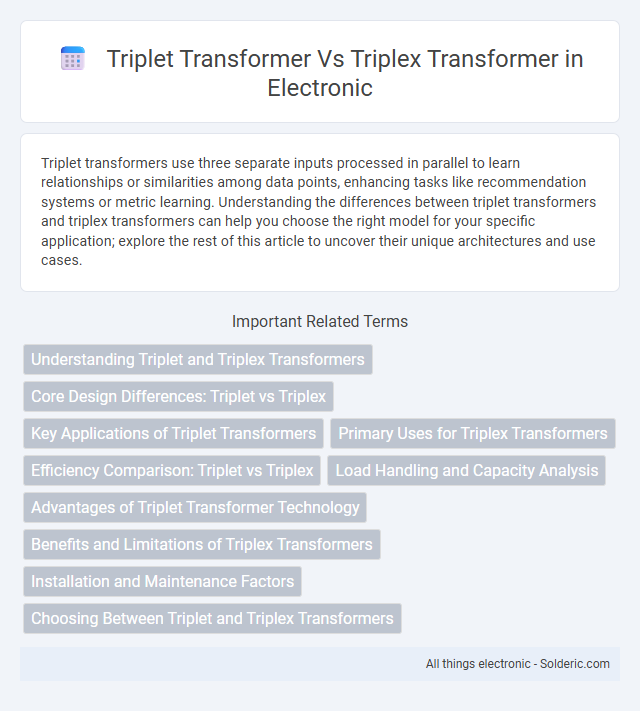 Triplet Transformer Vs Triplex Transformer in Electronic

Triplet transformers use three separate inputs processed in parallel to learn relationships or similarities among data points, enhancing tasks like recommendation systems or metric learning. Understanding the differences between triplet transformers and triplex transformers can help you choose the right model for your specific application; explore the rest of this article to uncover their unique architectures and use cases.

Important Related Terms

Understanding Triplet and Triplex Transformers

Core Design Differences: Triplet vs Triplex

Key Applications of Triplet Transformers

Primary Uses for Triplex Transformers

Efficiency Comparison: Triplet vs Triplex

Load Handling and Capacity Analysis

Advantages of Triplet Transformer Technology

Benefits and Limitations of Triplex Transformers

Installation and Maintenance Factors

Choosing Between Triplet and Triplex Transformers

All things electronic - Solderic.com