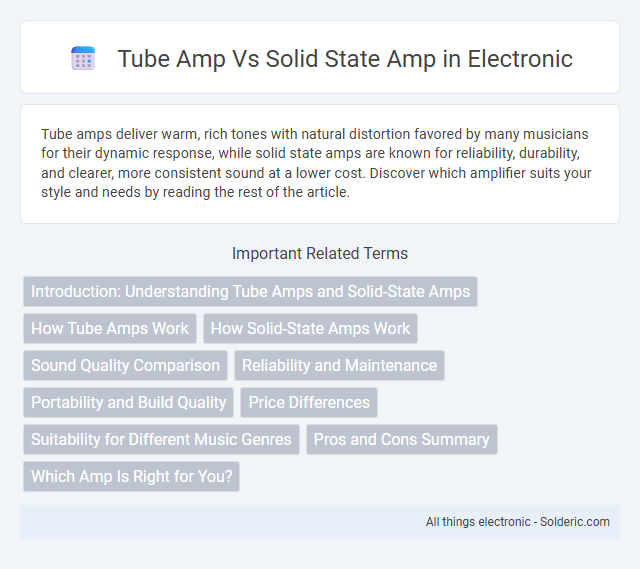 Tube Amp Vs Solid State Amp in Electronic

Tube amps deliver warm, rich tones with natural distortion favored by many musicians for their dynamic response, while solid state amps are known for reliability, durability, and clearer, more consistent sound at a lower cost. Discover which amplifier suits your style and needs by reading the rest of the article.

Important Related Terms

Introduction: Understanding Tube Amps and Solid-State Amps

How Tube Amps Work

How Solid-State Amps Work

Sound Quality Comparison

Reliability and Maintenance

Portability and Build Quality

Price Differences

Suitability for Different Music Genres

Pros and Cons Summary

Which Amp Is Right for You?

All things electronic - Solderic.com