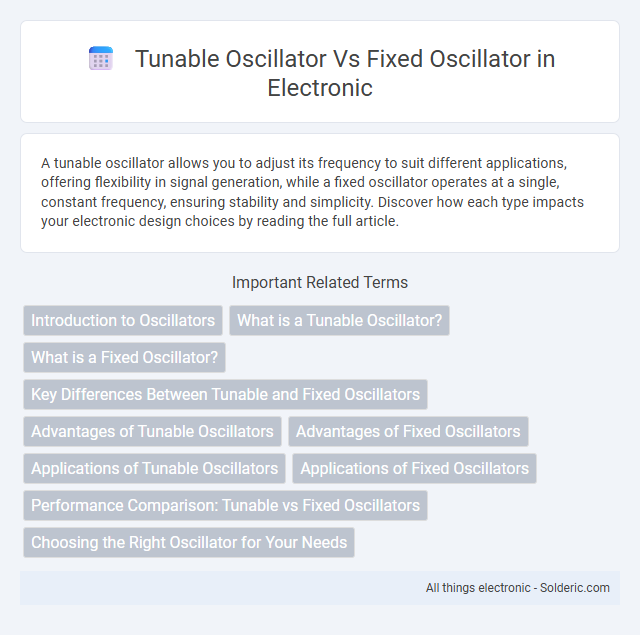 Tunable Oscillator Vs Fixed Oscillator in Electronic

A tunable oscillator allows you to adjust its frequency to suit different applications, offering flexibility in signal generation, while a fixed oscillator operates at a single, constant frequency, ensuring stability and simplicity. Discover how each type impacts your electronic design choices by reading the full article.

Important Related Terms

Introduction to Oscillators

What is a Tunable Oscillator?

What is a Fixed Oscillator?

Key Differences Between Tunable and Fixed Oscillators

Advantages of Tunable Oscillators

Advantages of Fixed Oscillators

Applications of Tunable Oscillators

Applications of Fixed Oscillators

Performance Comparison: Tunable vs Fixed Oscillators

Choosing the Right Oscillator for Your Needs

All things electronic - Solderic.com