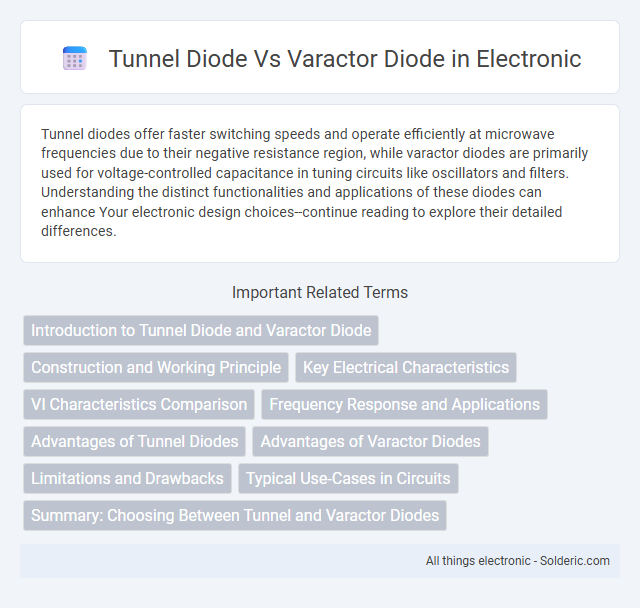 Tunnel Diode Vs Varactor Diode in Electronic

Tunnel diodes offer faster switching speeds and operate efficiently at microwave frequencies due to their negative resistance region, while varactor diodes are primarily used for voltage-controlled capacitance in tuning circuits like oscillators and filters. Understanding the distinct functionalities and applications of these diodes can enhance Your electronic design choices--continue reading to explore their detailed differences.

Important Related Terms

Introduction to Tunnel Diode and Varactor Diode

Construction and Working Principle

Key Electrical Characteristics

VI Characteristics Comparison

Frequency Response and Applications

Advantages of Tunnel Diodes

Advantages of Varactor Diodes

Limitations and Drawbacks

Typical Use-Cases in Circuits

Summary: Choosing Between Tunnel and Varactor Diodes

All things electronic - Solderic.com