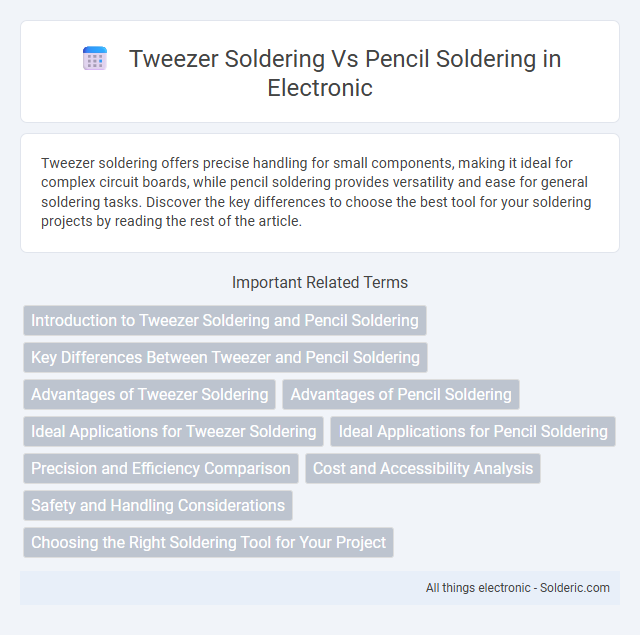 Tweezer Soldering Vs Pencil Soldering in Electronic

Tweezer soldering offers precise handling for small components, making it ideal for complex circuit boards, while pencil soldering provides versatility and ease for general soldering tasks. Discover the key differences to choose the best tool for your soldering projects by reading the rest of the article.

Important Related Terms

Introduction to Tweezer Soldering and Pencil Soldering

Key Differences Between Tweezer and Pencil Soldering

Advantages of Tweezer Soldering

Advantages of Pencil Soldering

Ideal Applications for Tweezer Soldering

Ideal Applications for Pencil Soldering

Precision and Efficiency Comparison

Cost and Accessibility Analysis

Safety and Handling Considerations

Choosing the Right Soldering Tool for Your Project

All things electronic - Solderic.com