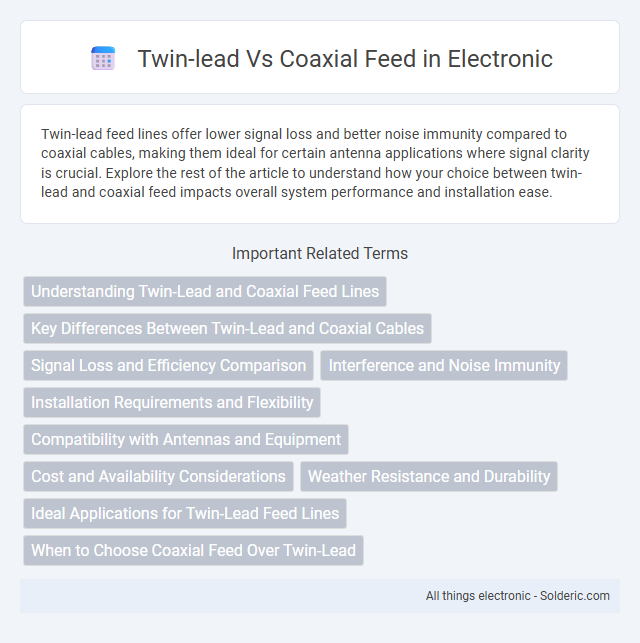 Twin-lead Vs Coaxial Feed in Electronic

Twin-lead feed lines offer lower signal loss and better noise immunity compared to coaxial cables, making them ideal for certain antenna applications where signal clarity is crucial. Explore the rest of the article to understand how your choice between twin-lead and coaxial feed impacts overall system performance and installation ease.

Important Related Terms

Understanding Twin-Lead and Coaxial Feed Lines

Key Differences Between Twin-Lead and Coaxial Cables

Signal Loss and Efficiency Comparison

Interference and Noise Immunity

Installation Requirements and Flexibility

Compatibility with Antennas and Equipment

Cost and Availability Considerations

Weather Resistance and Durability

Ideal Applications for Twin-Lead Feed Lines

When to Choose Coaxial Feed Over Twin-Lead

All things electronic - Solderic.com