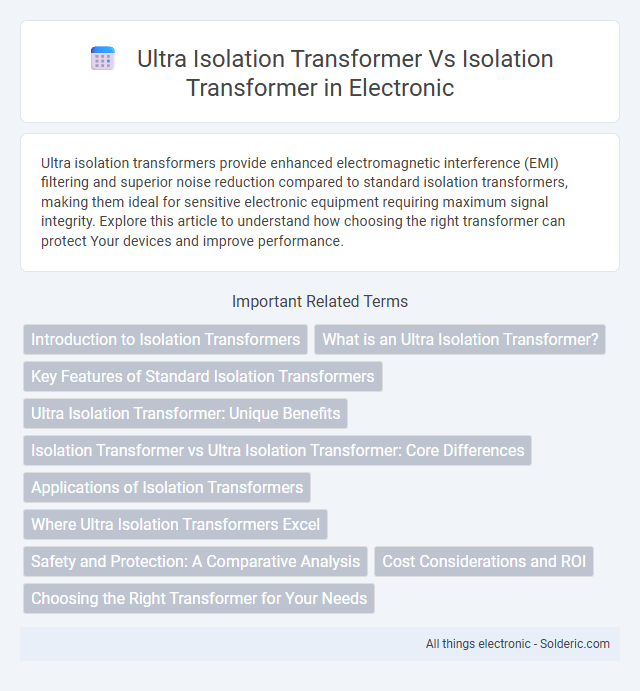 Ultra Isolation Transformer Vs Isolation Transformer in Electronic

Ultra isolation transformers provide enhanced electromagnetic interference (EMI) filtering and superior noise reduction compared to standard isolation transformers, making them ideal for sensitive electronic equipment requiring maximum signal integrity. Explore this article to understand how choosing the right transformer can protect Your devices and improve performance.

Important Related Terms

Introduction to Isolation Transformers

What is an Ultra Isolation Transformer?

Key Features of Standard Isolation Transformers

Ultra Isolation Transformer: Unique Benefits

Isolation Transformer vs Ultra Isolation Transformer: Core Differences

Applications of Isolation Transformers

Where Ultra Isolation Transformers Excel

Safety and Protection: A Comparative Analysis

Cost Considerations and ROI

Choosing the Right Transformer for Your Needs

All things electronic - Solderic.com