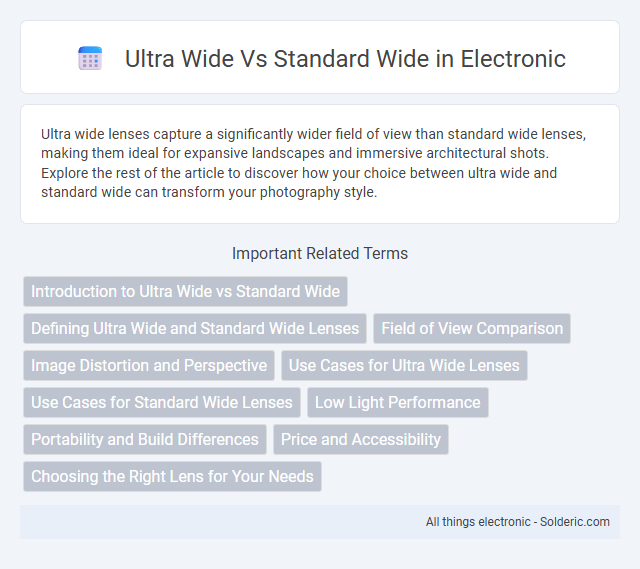 Ultra Wide Vs Standard Wide in Electronic

Ultra wide lenses capture a significantly wider field of view than standard wide lenses, making them ideal for expansive landscapes and immersive architectural shots. Explore the rest of the article to discover how your choice between ultra wide and standard wide can transform your photography style.

Important Related Terms

Introduction to Ultra Wide vs Standard Wide

Defining Ultra Wide and Standard Wide Lenses

Field of View Comparison

Image Distortion and Perspective

Use Cases for Ultra Wide Lenses

Use Cases for Standard Wide Lenses

Low Light Performance

Portability and Build Differences

Price and Accessibility

Choosing the Right Lens for Your Needs

All things electronic - Solderic.com