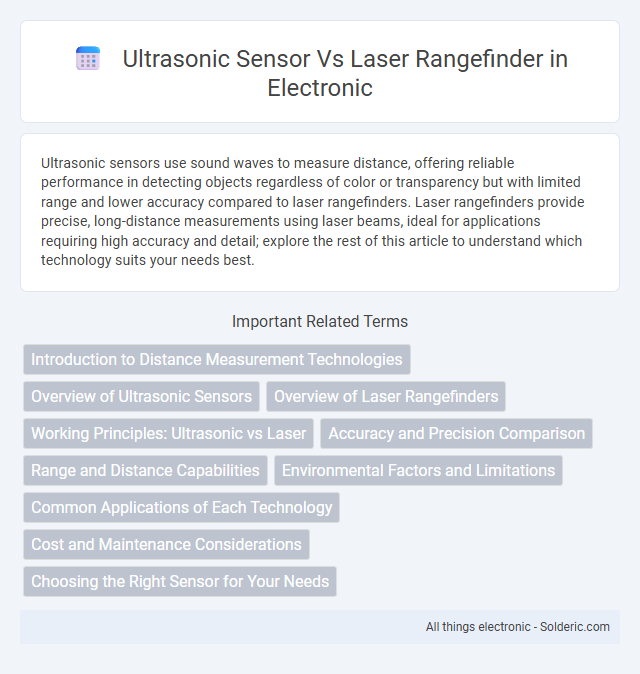 Ultrasonic Sensor Vs Laser Rangefinder in Electronic

Ultrasonic sensors use sound waves to measure distance, offering reliable performance in detecting objects regardless of color or transparency but with limited range and lower accuracy compared to laser rangefinders. Laser rangefinders provide precise, long-distance measurements using laser beams, ideal for applications requiring high accuracy and detail; explore the rest of this article to understand which technology suits your needs best.

Important Related Terms

Introduction to Distance Measurement Technologies

Overview of Ultrasonic Sensors

Overview of Laser Rangefinders

Working Principles: Ultrasonic vs Laser

Accuracy and Precision Comparison

Range and Distance Capabilities

Environmental Factors and Limitations

Common Applications of Each Technology

Cost and Maintenance Considerations

Choosing the Right Sensor for Your Needs

All things electronic - Solderic.com