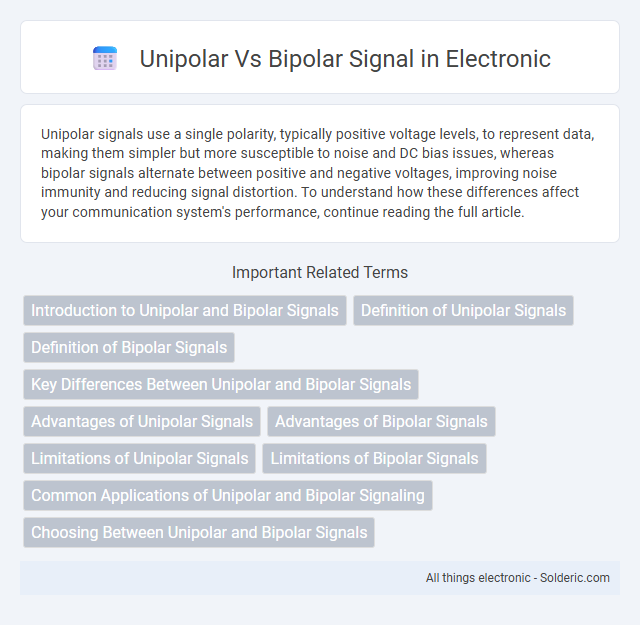 Unipolar Vs Bipolar Signal in Electronic

Unipolar signals use a single polarity, typically positive voltage levels, to represent data, making them simpler but more susceptible to noise and DC bias issues, whereas bipolar signals alternate between positive and negative voltages, improving noise immunity and reducing signal distortion. To understand how these differences affect your communication system's performance, continue reading the full article.

Important Related Terms

Introduction to Unipolar and Bipolar Signals

Definition of Unipolar Signals

Definition of Bipolar Signals

Key Differences Between Unipolar and Bipolar Signals

Advantages of Unipolar Signals

Advantages of Bipolar Signals

Limitations of Unipolar Signals

Limitations of Bipolar Signals

Common Applications of Unipolar and Bipolar Signaling

Choosing Between Unipolar and Bipolar Signals

All things electronic - Solderic.com