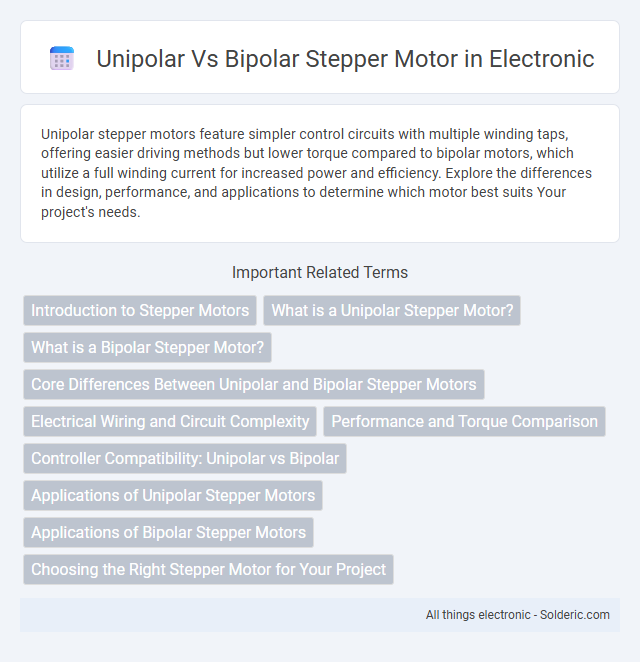 Unipolar Vs Bipolar Stepper Motor in Electronic

Unipolar stepper motors feature simpler control circuits with multiple winding taps, offering easier driving methods but lower torque compared to bipolar motors, which utilize a full winding current for increased power and efficiency. Explore the differences in design, performance, and applications to determine which motor best suits Your project's needs.

Important Related Terms

Introduction to Stepper Motors

What is a Unipolar Stepper Motor?

What is a Bipolar Stepper Motor?

Core Differences Between Unipolar and Bipolar Stepper Motors

Electrical Wiring and Circuit Complexity

Performance and Torque Comparison

Controller Compatibility: Unipolar vs Bipolar

Applications of Unipolar Stepper Motors

Applications of Bipolar Stepper Motors

Choosing the Right Stepper Motor for Your Project

All things electronic - Solderic.com