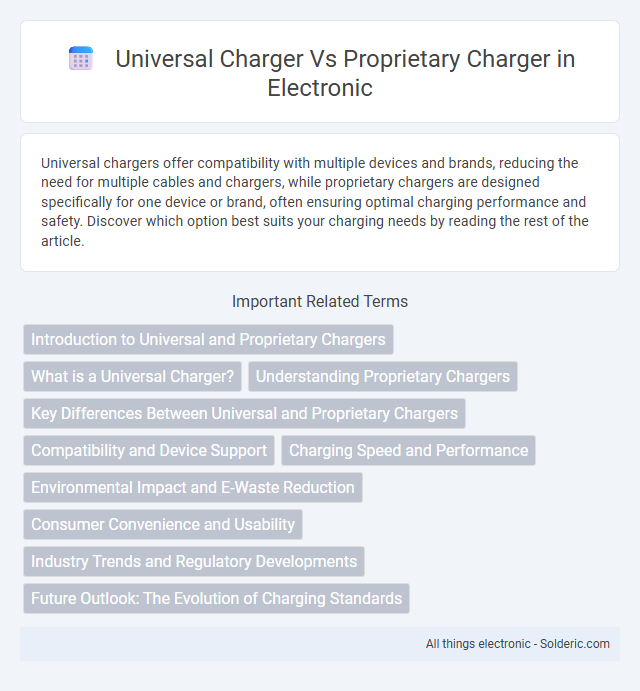 Universal Charger Vs Proprietary Charger in Electronic

Universal chargers offer compatibility with multiple devices and brands, reducing the need for multiple cables and chargers, while proprietary chargers are designed specifically for one device or brand, often ensuring optimal charging performance and safety. Discover which option best suits your charging needs by reading the rest of the article.

Important Related Terms

Introduction to Universal and Proprietary Chargers

What is a Universal Charger?

Understanding Proprietary Chargers

Key Differences Between Universal and Proprietary Chargers

Compatibility and Device Support

Charging Speed and Performance

Environmental Impact and E-Waste Reduction

Consumer Convenience and Usability

Industry Trends and Regulatory Developments

Future Outlook: The Evolution of Charging Standards

All things electronic - Solderic.com