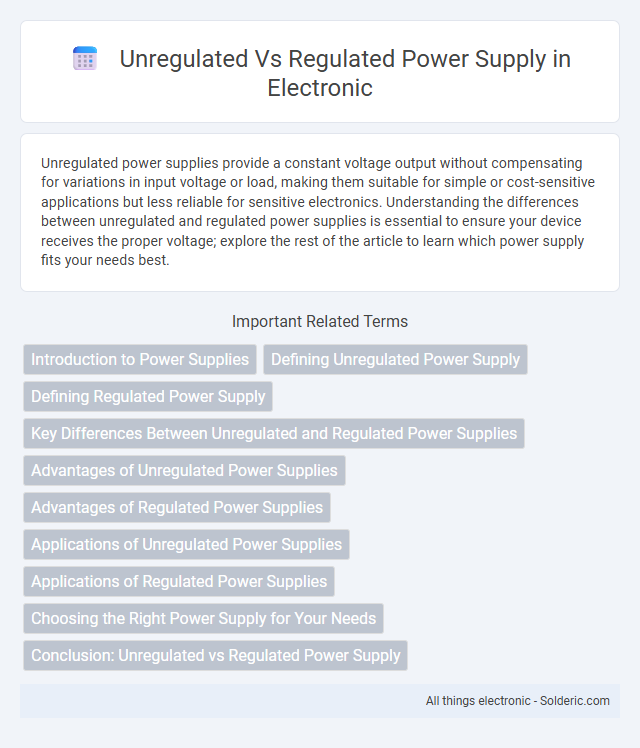 Unregulated Vs Regulated Power Supply in Electronic

Unregulated power supplies provide a constant voltage output without compensating for variations in input voltage or load, making them suitable for simple or cost-sensitive applications but less reliable for sensitive electronics. Understanding the differences between unregulated and regulated power supplies is essential to ensure your device receives the proper voltage; explore the rest of the article to learn which power supply fits your needs best.

Important Related Terms

Introduction to Power Supplies

Defining Unregulated Power Supply

Defining Regulated Power Supply

Key Differences Between Unregulated and Regulated Power Supplies

Advantages of Unregulated Power Supplies

Advantages of Regulated Power Supplies

Applications of Unregulated Power Supplies

Applications of Regulated Power Supplies

Choosing the Right Power Supply for Your Needs

Conclusion: Unregulated vs Regulated Power Supply

All things electronic - Solderic.com