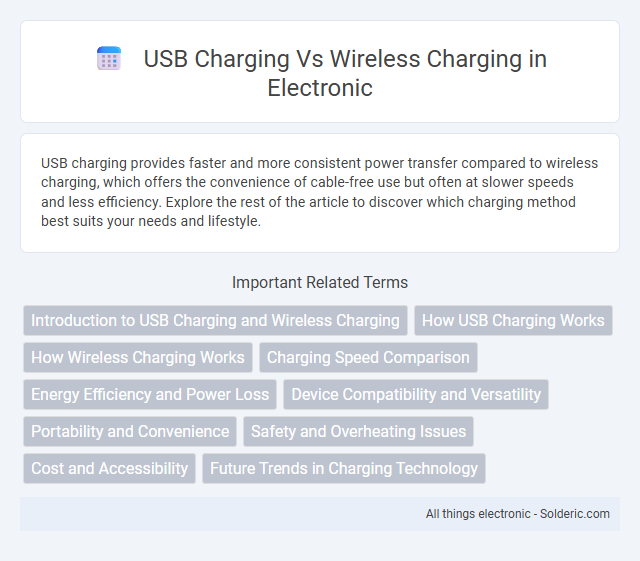 USB Charging Vs Wireless Charging in Electronic

USB charging provides faster and more consistent power transfer compared to wireless charging, which offers the convenience of cable-free use but often at slower speeds and less efficiency. Explore the rest of the article to discover which charging method best suits your needs and lifestyle.

Important Related Terms

Introduction to USB Charging and Wireless Charging
How USB Charging Works
How Wireless Charging Works
Charging Speed Comparison
Energy Efficiency and Power Loss
Device Compatibility and Versatility
Portability and Convenience
Safety and Overheating Issues
Cost and Accessibility
Future Trends in Charging Technology

All things electronic - Solderic.com