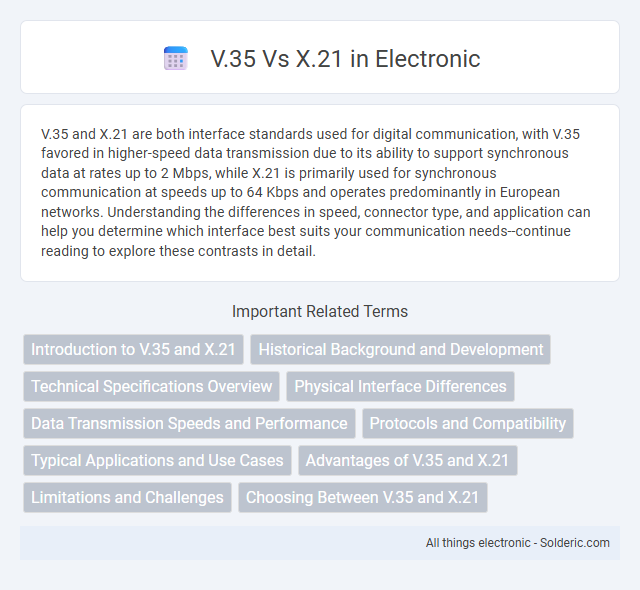 V.35 Vs X.21 in Electronic

V.35 and X.21 are both interface standards used for digital communication, with V.35 favored in higher-speed data transmission due to its ability to support synchronous data at rates up to 2 Mbps, while X.21 is primarily used for synchronous communication at speeds up to 64 Kbps and operates predominantly in European networks. Understanding the differences in speed, connector type, and application can help you determine which interface best suits your communication needs--continue reading to explore these contrasts in detail.

Important Related Terms

Introduction to V.35 and X.21

Historical Background and Development

Technical Specifications Overview

Physical Interface Differences

Data Transmission Speeds and Performance

Protocols and Compatibility

Typical Applications and Use Cases

Advantages of V.35 and X.21

Limitations and Challenges

Choosing Between V.35 and X.21

All things electronic - Solderic.com