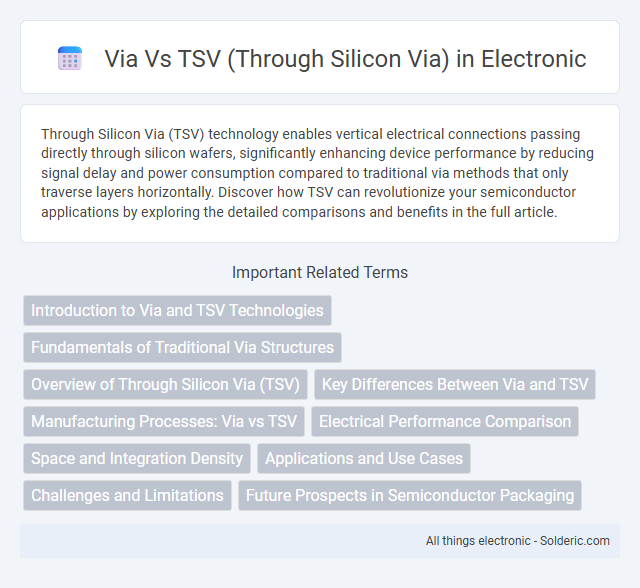 Via Vs TSV (Through Silicon Via) in Electronic

Through Silicon Via (TSV) technology enables vertical electrical connections passing directly through silicon wafers, significantly enhancing device performance by reducing signal delay and power consumption compared to traditional via methods that only traverse layers horizontally. Discover how TSV can revolutionize your semiconductor applications by exploring the detailed comparisons and benefits in the full article.

Important Related Terms

Introduction to Via and TSV Technologies

Fundamentals of Traditional Via Structures

Overview of Through Silicon Via (TSV)

Key Differences Between Via and TSV

Manufacturing Processes: Via vs TSV

Electrical Performance Comparison

Space and Integration Density

Applications and Use Cases

Challenges and Limitations

Future Prospects in Semiconductor Packaging

All things electronic - Solderic.com