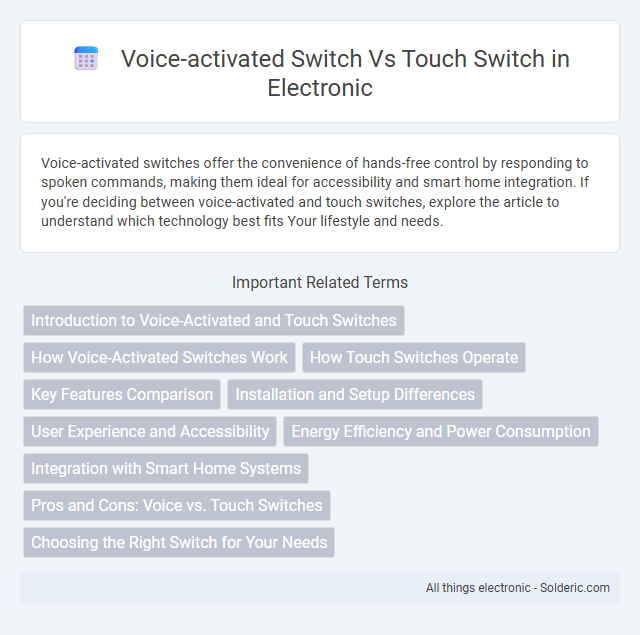 Voice-activated Switch Vs Touch Switch in Electronic

Voice-activated switches offer the convenience of hands-free control by responding to spoken commands, making them ideal for accessibility and smart home integration. If you're deciding between voice-activated and touch switches, explore the article to understand which technology best fits Your lifestyle and needs.

Important Related Terms

Introduction to Voice-Activated and Touch Switches

How Voice-Activated Switches Work

How Touch Switches Operate

Key Features Comparison

Installation and Setup Differences

User Experience and Accessibility

Energy Efficiency and Power Consumption

Integration with Smart Home Systems

Pros and Cons: Voice vs. Touch Switches

Choosing the Right Switch for Your Needs

All things electronic - Solderic.com