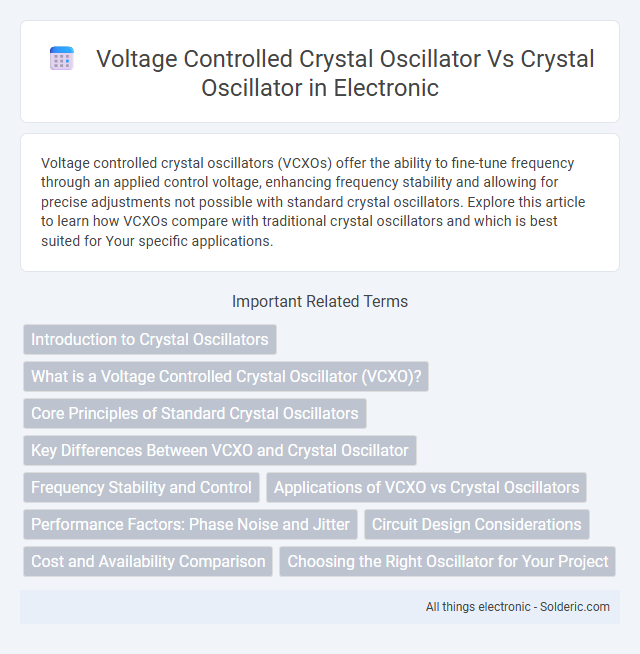 Voltage Controlled Crystal Oscillator Vs Crystal Oscillator in Electronic

Voltage controlled crystal oscillators (VCXOs) offer the ability to fine-tune frequency through an applied control voltage, enhancing frequency stability and allowing for precise adjustments not possible with standard crystal oscillators. Explore this article to learn how VCXOs compare with traditional crystal oscillators and which is best suited for Your specific applications.

Important Related Terms

Introduction to Crystal Oscillators

What is a Voltage Controlled Crystal Oscillator (VCXO)?

Core Principles of Standard Crystal Oscillators

Key Differences Between VCXO and Crystal Oscillator

Frequency Stability and Control

Applications of VCXO vs Crystal Oscillators

Performance Factors: Phase Noise and Jitter

Circuit Design Considerations

Cost and Availability Comparison

Choosing the Right Oscillator for Your Project

All things electronic - Solderic.com