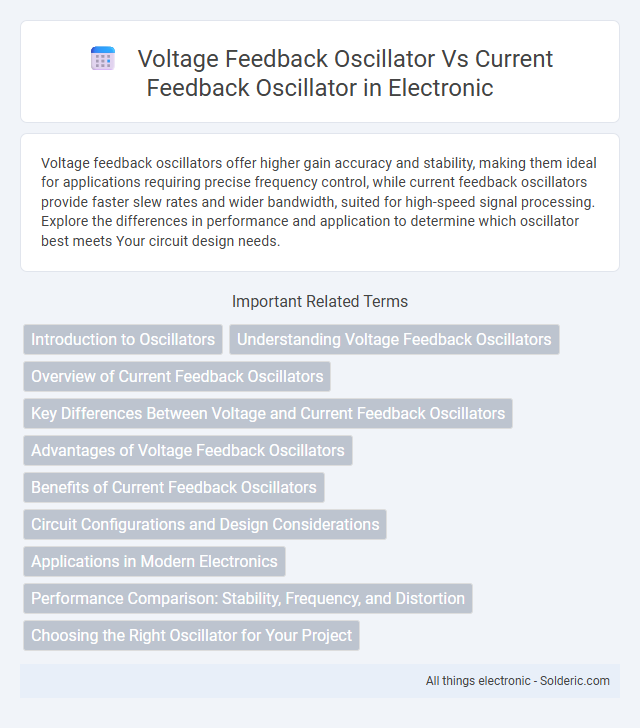 Voltage Feedback Oscillator Vs Current Feedback Oscillator in Electronic

Voltage feedback oscillators offer higher gain accuracy and stability, making them ideal for applications requiring precise frequency control, while current feedback oscillators provide faster slew rates and wider bandwidth, suited for high-speed signal processing. Explore the differences in performance and application to determine which oscillator best meets Your circuit design needs.

Important Related Terms

Introduction to Oscillators

Understanding Voltage Feedback Oscillators

Overview of Current Feedback Oscillators

Key Differences Between Voltage and Current Feedback Oscillators

Advantages of Voltage Feedback Oscillators

Benefits of Current Feedback Oscillators

Circuit Configurations and Design Considerations

Applications in Modern Electronics

Performance Comparison: Stability, Frequency, and Distortion

Choosing the Right Oscillator for Your Project

All things electronic - Solderic.com