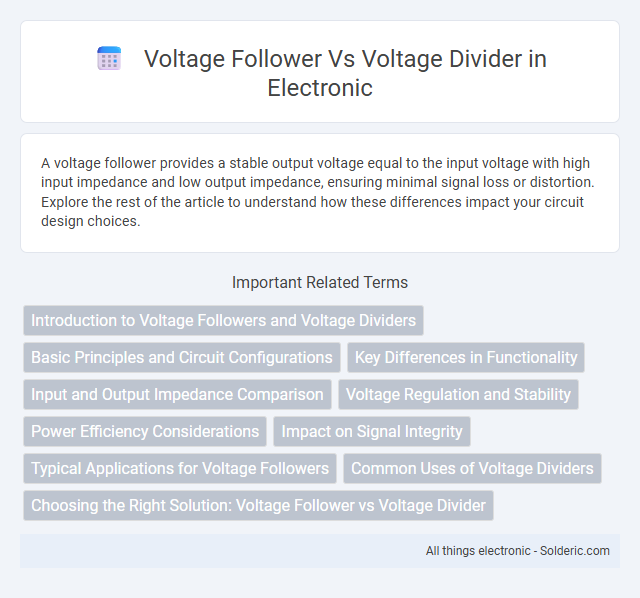 Voltage Follower Vs Voltage Divider in Electronic

A voltage follower provides a stable output voltage equal to the input voltage with high input impedance and low output impedance, ensuring minimal signal loss or distortion. Explore the rest of the article to understand how these differences impact your circuit design choices.

Important Related Terms

Introduction to Voltage Followers and Voltage Dividers

Basic Principles and Circuit Configurations

Key Differences in Functionality

Input and Output Impedance Comparison

Voltage Regulation and Stability

Power Efficiency Considerations

Impact on Signal Integrity

Typical Applications for Voltage Followers

Common Uses of Voltage Dividers

Choosing the Right Solution: Voltage Follower vs Voltage Divider

All things electronic - Solderic.com