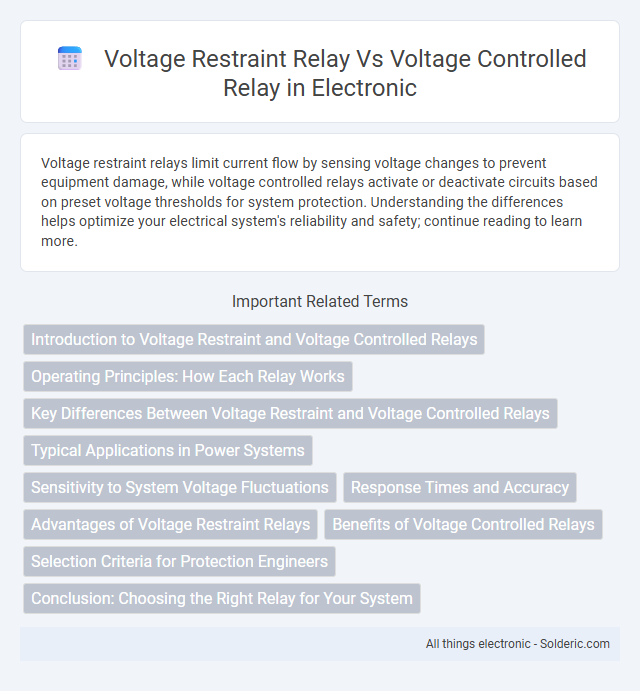 Voltage Restraint Relay Vs Voltage Controlled Relay in Electronic

Voltage restraint relays limit current flow by sensing voltage changes to prevent equipment damage, while voltage controlled relays activate or deactivate circuits based on preset voltage thresholds for system protection. Understanding the differences helps optimize your electrical system's reliability and safety; continue reading to learn more.

Important Related Terms

Introduction to Voltage Restraint and Voltage Controlled Relays

Operating Principles: How Each Relay Works

Key Differences Between Voltage Restraint and Voltage Controlled Relays

Typical Applications in Power Systems

Sensitivity to System Voltage Fluctuations

Response Times and Accuracy

Advantages of Voltage Restraint Relays

Benefits of Voltage Controlled Relays

Selection Criteria for Protection Engineers

Conclusion: Choosing the Right Relay for Your System

All things electronic - Solderic.com