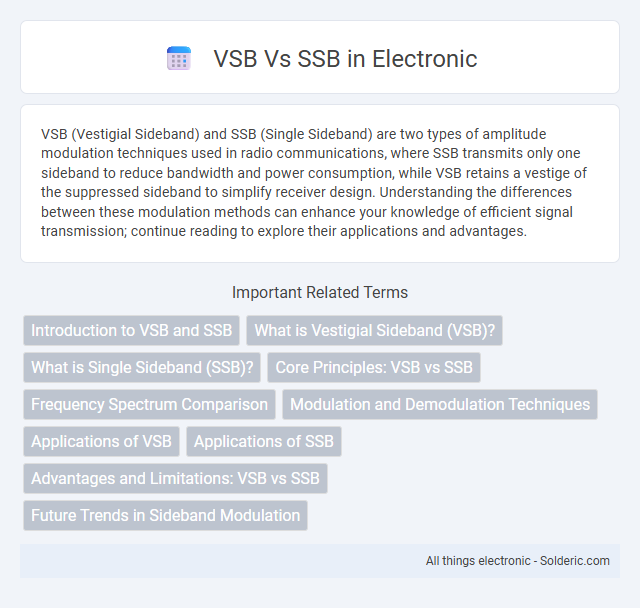 VSB Vs SSB in Electronic

VSB (Vestigial Sideband) and SSB (Single Sideband) are two types of amplitude modulation techniques used in radio communications, where SSB transmits only one sideband to reduce bandwidth and power consumption, while VSB retains a vestige of the suppressed sideband to simplify receiver design. Understanding the differences between these modulation methods can enhance your knowledge of efficient signal transmission; continue reading to explore their applications and advantages.

Important Related Terms

Introduction to VSB and SSB

What is Vestigial Sideband (VSB)?

What is Single Sideband (SSB)?

Core Principles: VSB vs SSB

Frequency Spectrum Comparison

Modulation and Demodulation Techniques

Applications of VSB

Applications of SSB

Advantages and Limitations: VSB vs SSB

Future Trends in Sideband Modulation

All things electronic - Solderic.com