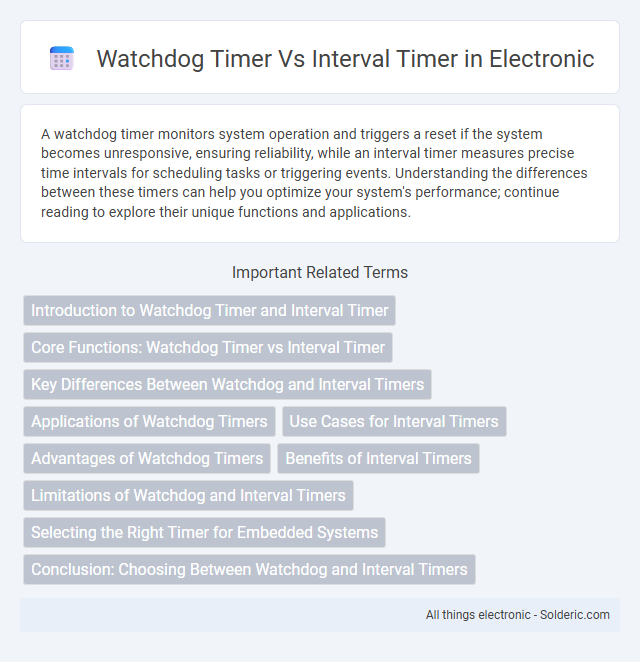 Watchdog Timer Vs Interval Timer in Electronic

A watchdog timer monitors system operation and triggers a reset if the system becomes unresponsive, ensuring reliability, while an interval timer measures precise time intervals for scheduling tasks or triggering events. Understanding the differences between these timers can help you optimize your system's performance; continue reading to explore their unique functions and applications.

Important Related Terms

Introduction to Watchdog Timer and Interval Timer

Core Functions: Watchdog Timer vs Interval Timer

Key Differences Between Watchdog and Interval Timers

Applications of Watchdog Timers

Use Cases for Interval Timers

Advantages of Watchdog Timers

Benefits of Interval Timers

Limitations of Watchdog and Interval Timers

Selecting the Right Timer for Embedded Systems

Conclusion: Choosing Between Watchdog and Interval Timers

All things electronic - Solderic.com