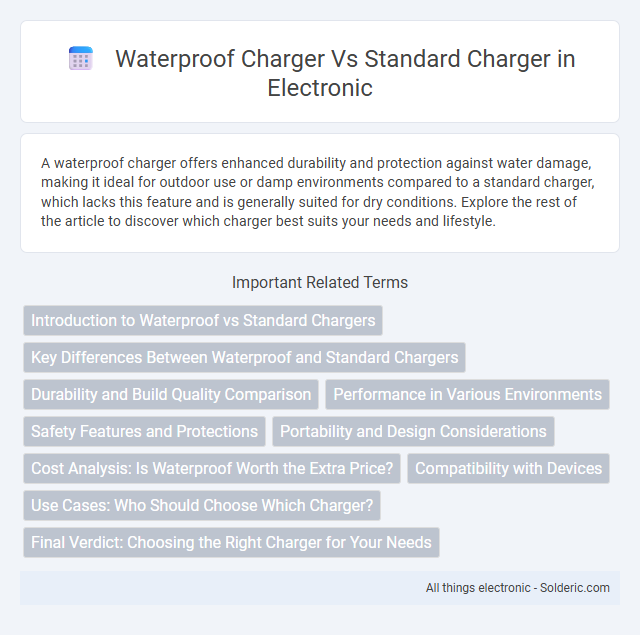 Waterproof Charger Vs Standard Charger in Electronic

A waterproof charger offers enhanced durability and protection against water damage, making it ideal for outdoor use or damp environments compared to a standard charger, which lacks this feature and is generally suited for dry conditions. Explore the rest of the article to discover which charger best suits your needs and lifestyle.

Important Related Terms

Introduction to Waterproof vs Standard Chargers

Key Differences Between Waterproof and Standard Chargers

Durability and Build Quality Comparison

Performance in Various Environments

Safety Features and Protections

Portability and Design Considerations

Cost Analysis: Is Waterproof Worth the Extra Price?

Compatibility with Devices

Use Cases: Who Should Choose Which Charger?

Final Verdict: Choosing the Right Charger for Your Needs

All things electronic - Solderic.com