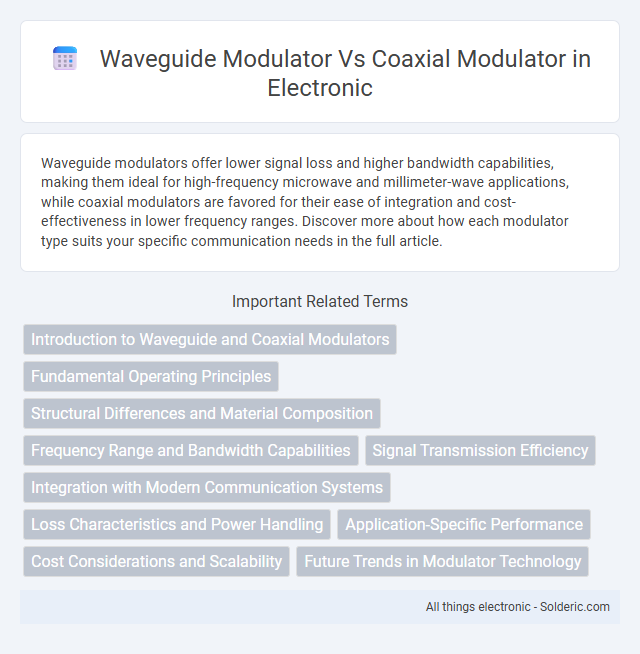 Waveguide Modulator Vs Coaxial Modulator in Electronic

Waveguide modulators offer lower signal loss and higher bandwidth capabilities, making them ideal for high-frequency microwave and millimeter-wave applications, while coaxial modulators are favored for their ease of integration and cost-effectiveness in lower frequency ranges. Discover more about how each modulator type suits your specific communication needs in the full article.

Important Related Terms

Introduction to Waveguide and Coaxial Modulators

Fundamental Operating Principles

Structural Differences and Material Composition

Frequency Range and Bandwidth Capabilities

Signal Transmission Efficiency

Integration with Modern Communication Systems

Loss Characteristics and Power Handling

Application-Specific Performance

Cost Considerations and Scalability

Future Trends in Modulator Technology

All things electronic - Solderic.com