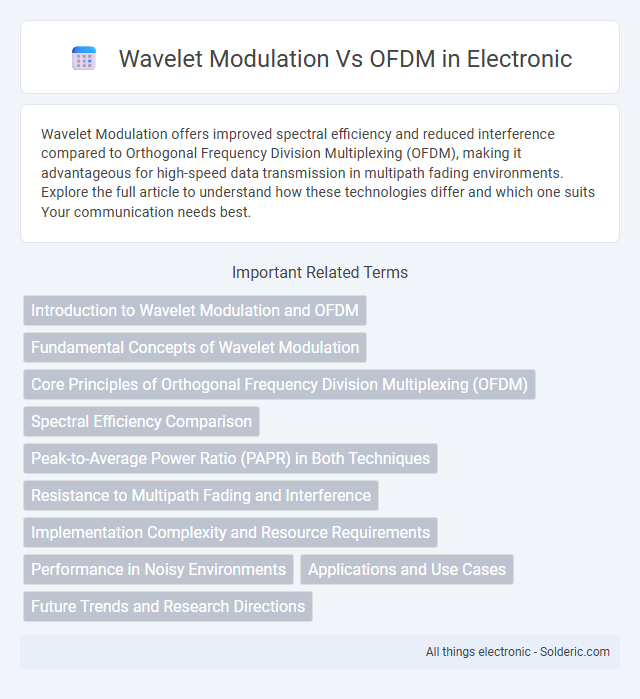 Wavelet Modulation Vs OFDM in Electronic

Wavelet Modulation offers improved spectral efficiency and reduced interference compared to Orthogonal Frequency Division Multiplexing (OFDM), making it advantageous for high-speed data transmission in multipath fading environments. Explore the full article to understand how these technologies differ and which one suits Your communication needs best.

Important Related Terms

Introduction to Wavelet Modulation and OFDM

Fundamental Concepts of Wavelet Modulation

Core Principles of Orthogonal Frequency Division Multiplexing (OFDM)

Spectral Efficiency Comparison

Peak-to-Average Power Ratio (PAPR) in Both Techniques

Resistance to Multipath Fading and Interference

Implementation Complexity and Resource Requirements

Performance in Noisy Environments

Applications and Use Cases

Future Trends and Research Directions

All things electronic - Solderic.com