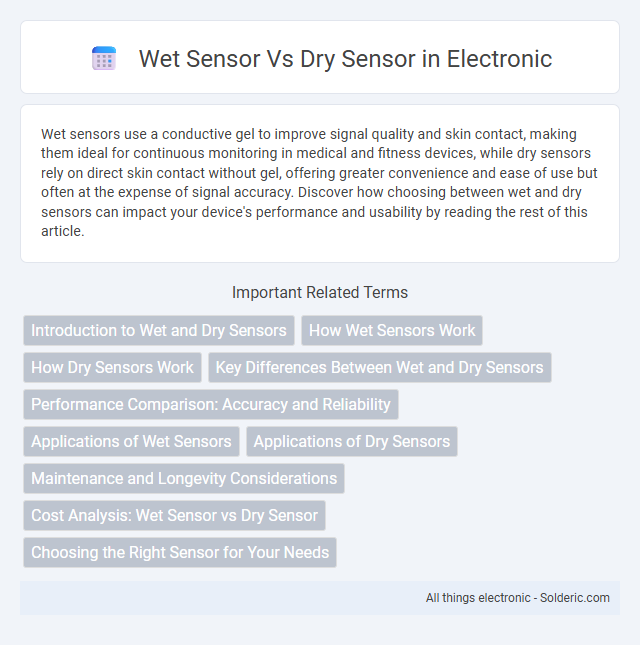 Wet Sensor Vs Dry Sensor in Electronic

Wet sensors use a conductive gel to improve signal quality and skin contact, making them ideal for continuous monitoring in medical and fitness devices, while dry sensors rely on direct skin contact without gel, offering greater convenience and ease of use but often at the expense of signal accuracy. Discover how choosing between wet and dry sensors can impact your device's performance and usability by reading the rest of this article.

Important Related Terms

Introduction to Wet and Dry Sensors

How Wet Sensors Work

How Dry Sensors Work

Key Differences Between Wet and Dry Sensors

Performance Comparison: Accuracy and Reliability

Applications of Wet Sensors

Applications of Dry Sensors

Maintenance and Longevity Considerations

Cost Analysis: Wet Sensor vs Dry Sensor

Choosing the Right Sensor for Your Needs

All things electronic - Solderic.com