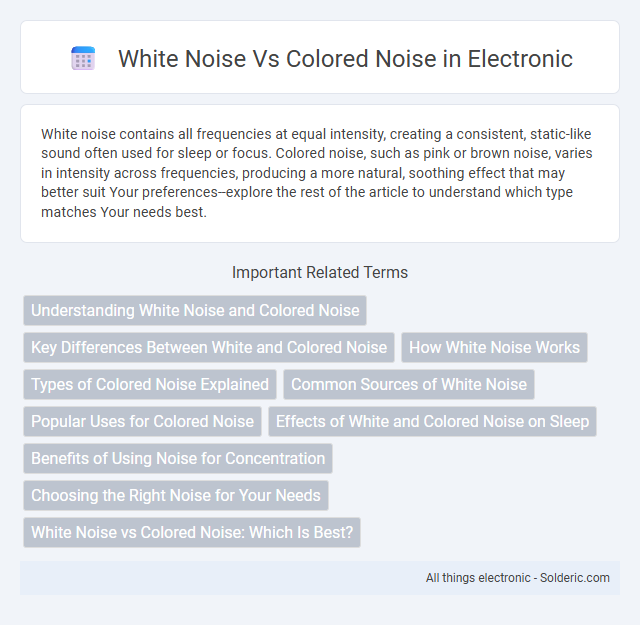 White Noise Vs Colored Noise in Electronic

White noise contains all frequencies at equal intensity, creating a consistent, static-like sound often used for sleep or focus. Colored noise, such as pink or brown noise, varies in intensity across frequencies, producing a more natural, soothing effect that may better suit Your preferences--explore the rest of the article to understand which type matches Your needs best.

Important Related Terms

Understanding White Noise and Colored Noise

Key Differences Between White and Colored Noise

How White Noise Works

Types of Colored Noise Explained

Common Sources of White Noise

Popular Uses for Colored Noise

Effects of White and Colored Noise on Sleep

Benefits of Using Noise for Concentration

Choosing the Right Noise for Your Needs

White Noise vs Colored Noise: Which Is Best?

All things electronic - Solderic.com