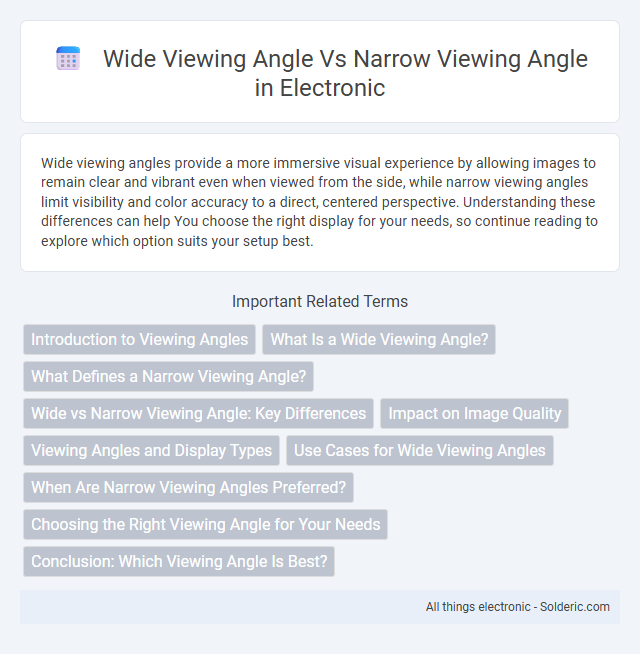 Wide Viewing Angle Vs Narrow Viewing Angle in Electronic

Wide viewing angles provide a more immersive visual experience by allowing images to remain clear and vibrant even when viewed from the side, while narrow viewing angles limit visibility and color accuracy to a direct, centered perspective. Understanding these differences can help You choose the right display for your needs, so continue reading to explore which option suits your setup best.

Important Related Terms

Introduction to Viewing Angles

What Is a Wide Viewing Angle?

What Defines a Narrow Viewing Angle?

Wide vs Narrow Viewing Angle: Key Differences

Impact on Image Quality

Viewing Angles and Display Types

Use Cases for Wide Viewing Angles

When Are Narrow Viewing Angles Preferred?

Choosing the Right Viewing Angle for Your Needs

Conclusion: Which Viewing Angle Is Best?

All things electronic - Solderic.com