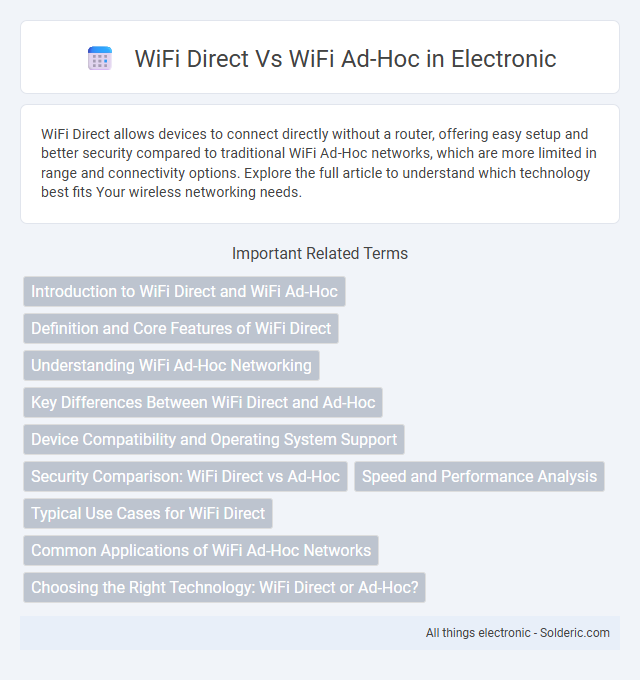 WiFi Direct Vs WiFi Ad-Hoc in Electronic

WiFi Direct allows devices to connect directly without a router, offering easy setup and better security compared to traditional WiFi Ad-Hoc networks, which are more limited in range and connectivity options. Explore the full article to understand which technology best fits Your wireless networking needs.

Important Related Terms

Introduction to WiFi Direct and WiFi Ad-Hoc

Definition and Core Features of WiFi Direct

Understanding WiFi Ad-Hoc Networking

Key Differences Between WiFi Direct and Ad-Hoc

Device Compatibility and Operating System Support

Security Comparison: WiFi Direct vs Ad-Hoc

Speed and Performance Analysis

Typical Use Cases for WiFi Direct

Common Applications of WiFi Ad-Hoc Networks

Choosing the Right Technology: WiFi Direct or Ad-Hoc?

All things electronic - Solderic.com