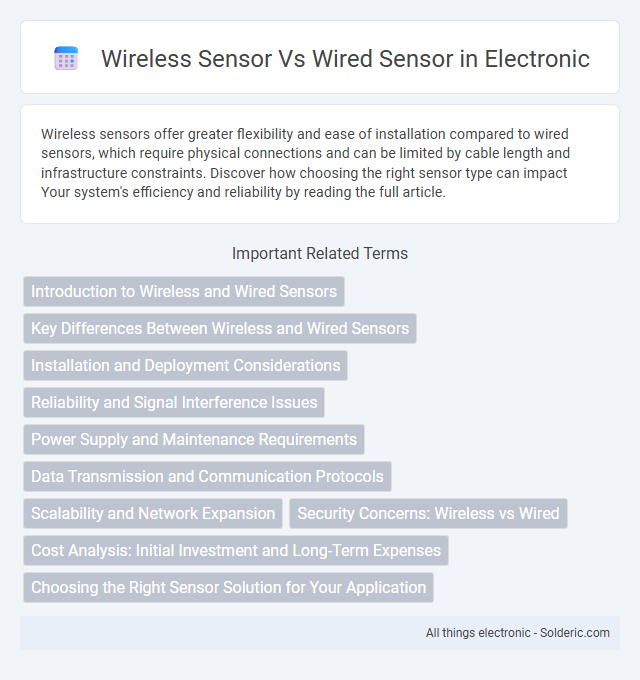 Wireless Sensor Vs Wired Sensor in Electronic

Wireless sensors offer greater flexibility and ease of installation compared to wired sensors, which require physical connections and can be limited by cable length and infrastructure constraints. Discover how choosing the right sensor type can impact Your system's efficiency and reliability by reading the full article.

Important Related Terms

Introduction to Wireless and Wired Sensors

Key Differences Between Wireless and Wired Sensors

Installation and Deployment Considerations

Reliability and Signal Interference Issues

Power Supply and Maintenance Requirements

Data Transmission and Communication Protocols

Scalability and Network Expansion

Security Concerns: Wireless vs Wired

Cost Analysis: Initial Investment and Long-Term Expenses

Choosing the Right Sensor Solution for Your Application

All things electronic - Solderic.com