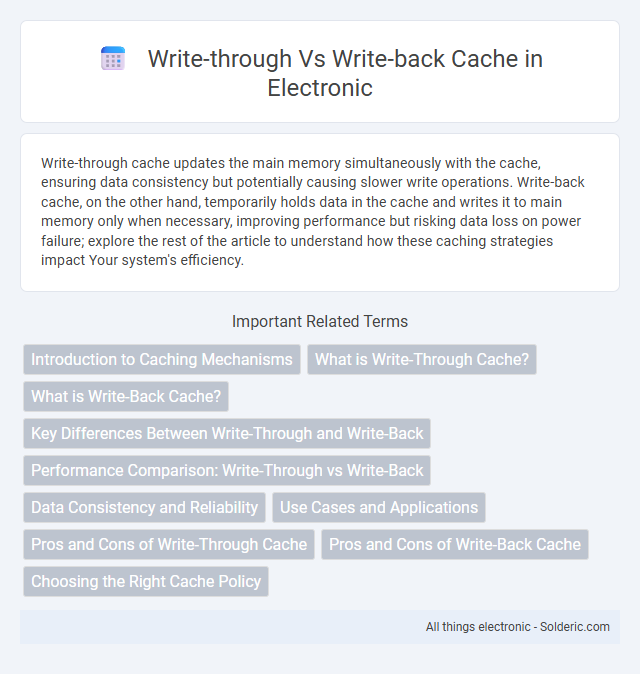 Write-through Vs Write-back Cache in Electronic

Write-through cache updates the main memory simultaneously with the cache, ensuring data consistency but potentially causing slower write operations. Write-back cache, on the other hand, temporarily holds data in the cache and writes it to main memory only when necessary, improving performance but risking data loss on power failure; explore the rest of the article to understand how these caching strategies impact Your system's efficiency.

Important Related Terms

Introduction to Caching Mechanisms

What is Write-Through Cache?

What is Write-Back Cache?

Key Differences Between Write-Through and Write-Back

Performance Comparison: Write-Through vs Write-Back

Data Consistency and Reliability

Use Cases and Applications

Pros and Cons of Write-Through Cache

Pros and Cons of Write-Back Cache

Choosing the Right Cache Policy

All things electronic - Solderic.com