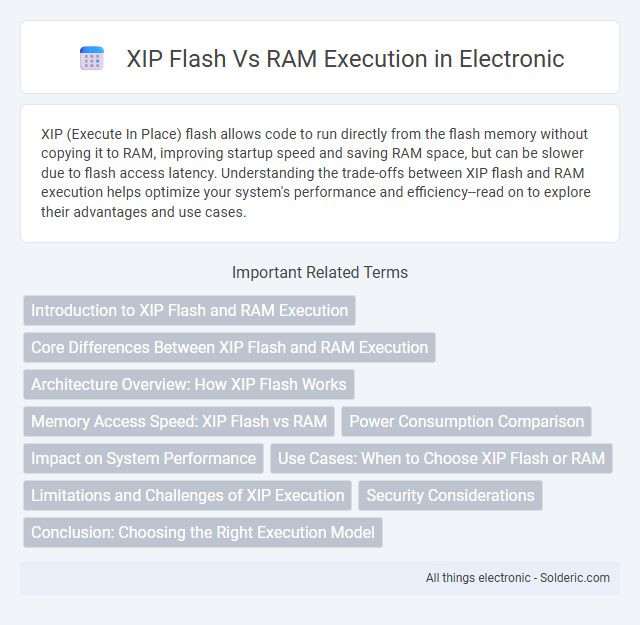 XIP Flash Vs RAM Execution in Electronic

XIP (Execute In Place) flash allows code to run directly from the flash memory without copying it to RAM, improving startup speed and saving RAM space, but can be slower due to flash access latency. Understanding the trade-offs between XIP flash and RAM execution helps optimize your system's performance and efficiency--read on to explore their advantages and use cases.

Important Related Terms

Introduction to XIP Flash and RAM Execution

Core Differences Between XIP Flash and RAM Execution

Architecture Overview: How XIP Flash Works

Memory Access Speed: XIP Flash vs RAM

Power Consumption Comparison

Impact on System Performance

Use Cases: When to Choose XIP Flash or RAM

Limitations and Challenges of XIP Execution

Security Considerations

Conclusion: Choosing the Right Execution Model

All things electronic - Solderic.com